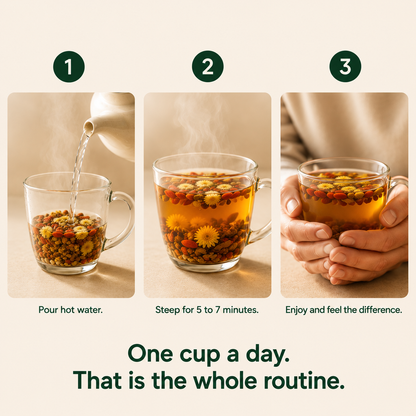 1

Pour hot water.

2

Steep for 5 to 7 minutes.

3

Enjoy and feel the difference.

One cup a day.
That is the whole routine.